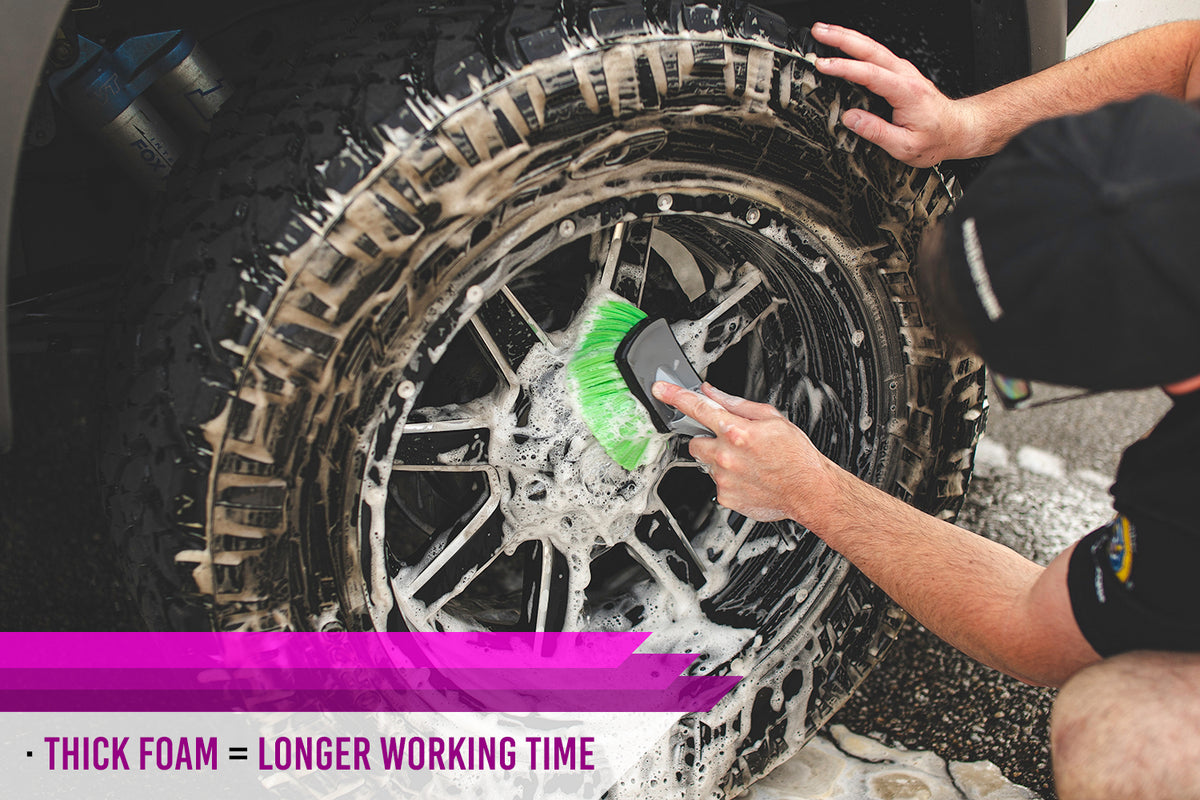 · THICK FOAM = LONGER WORKING TIME